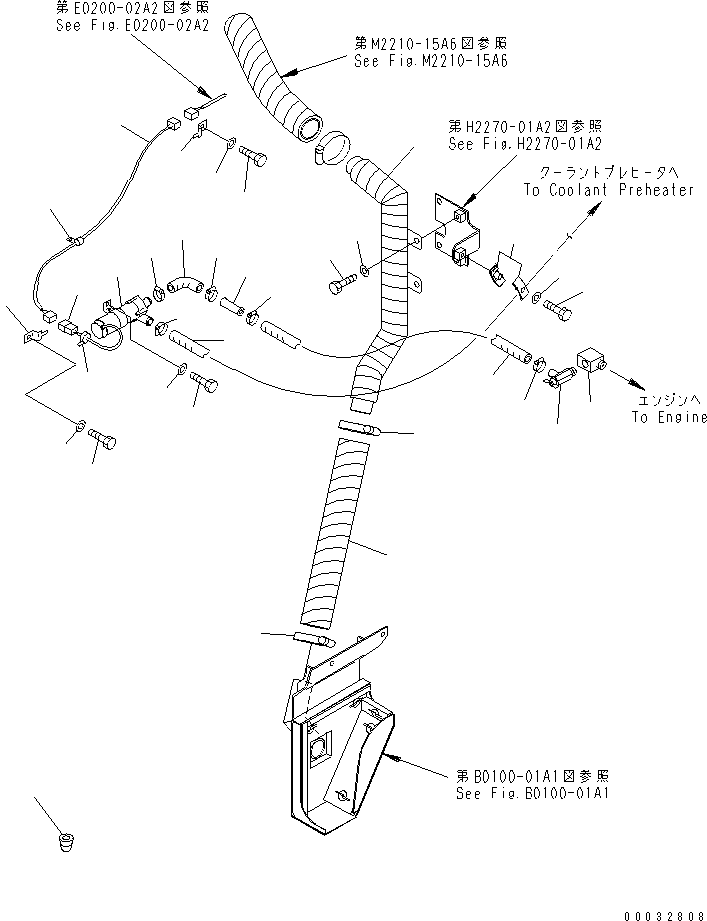 第E0200-02A2図参照
See Fig.E0200-02A2

第M2210-15A6図参照
See Fig.M2210-15A6

第H2270-01A2図参照
See Fig.H2270-01A2

クーラントプレヒータへ
To Coolant Preheater

エンジンへ
To Engine

第B0100-01A1図参照
See Fig.B0100-01A1

00032808