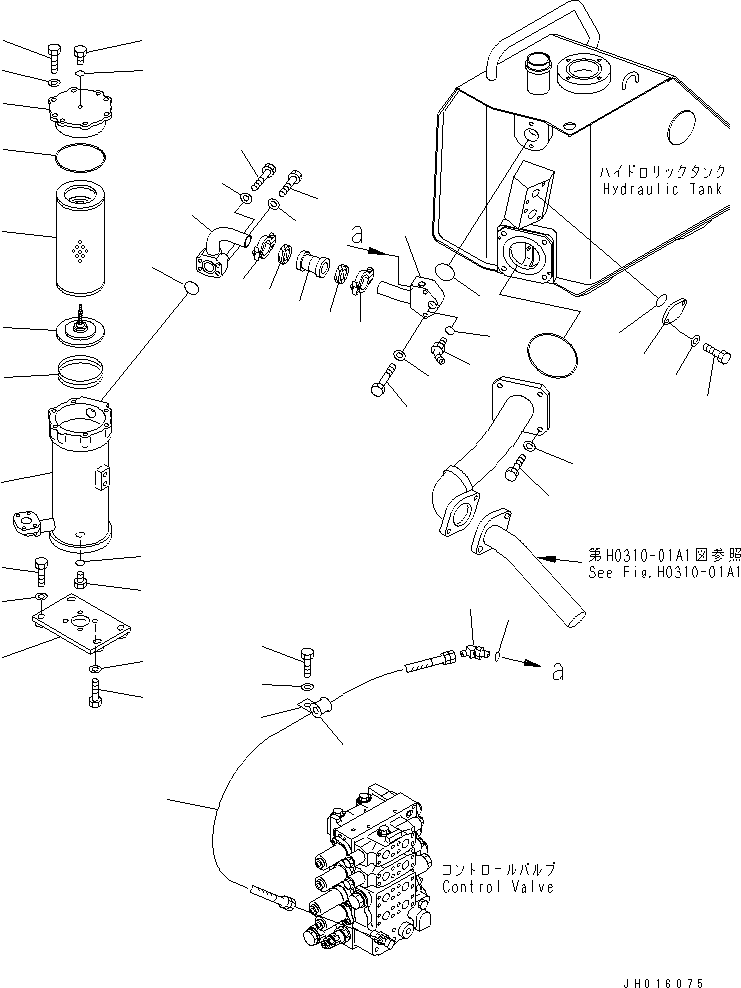 ハイドロリックタンク
Hydraulic Tank

a

第H0310-01A1図参照
See Fig.H0310-01A1

a

コントロールバルブ
Control Valve

JH016075