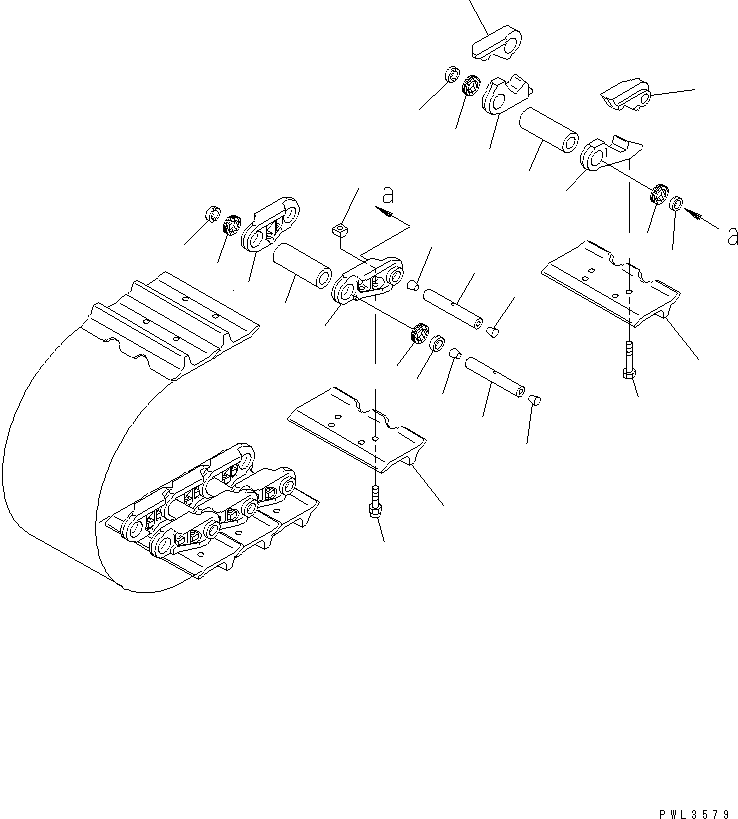 a

a

PWL3579