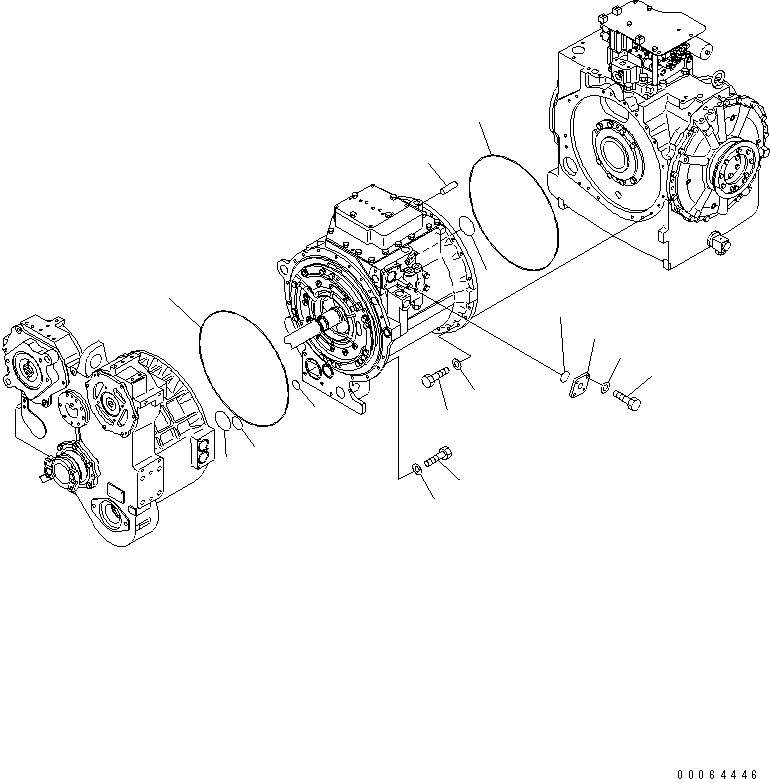 00064446