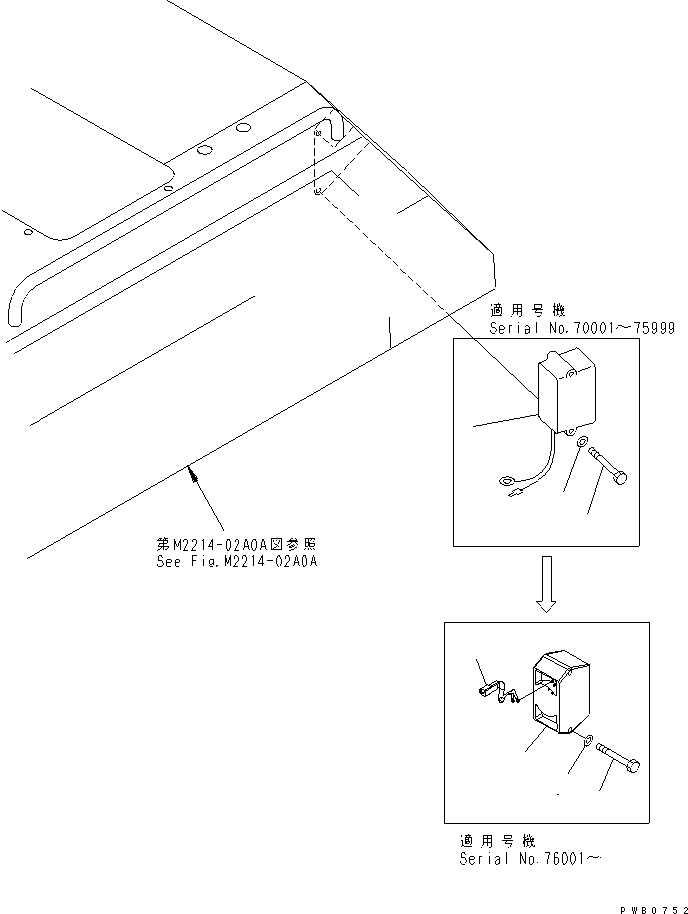 適用号機
Serial No.70001~75999

第M2214-02A0A図参照
See Fig.M2214-02A0A

適用号機
Serial No.76001~

PWB0752