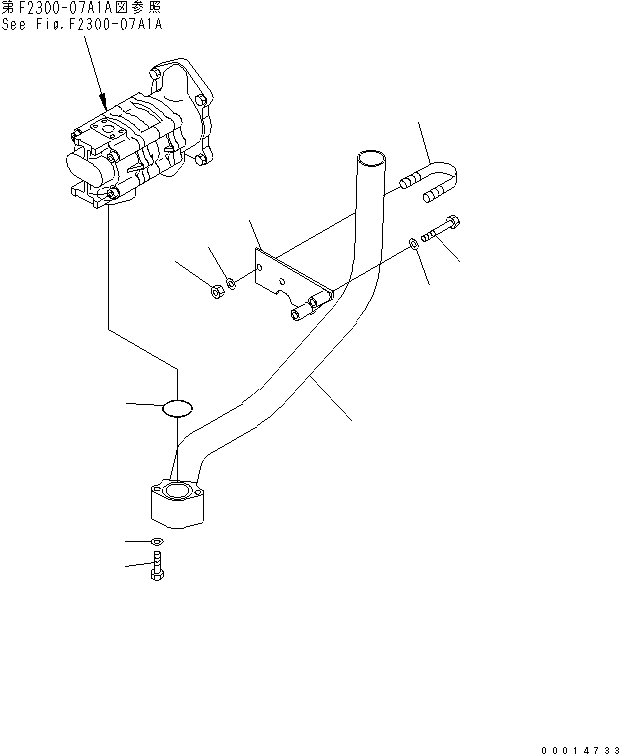 第F2300-07A1A図参照
See Fig.F2300-07A1A

00014733