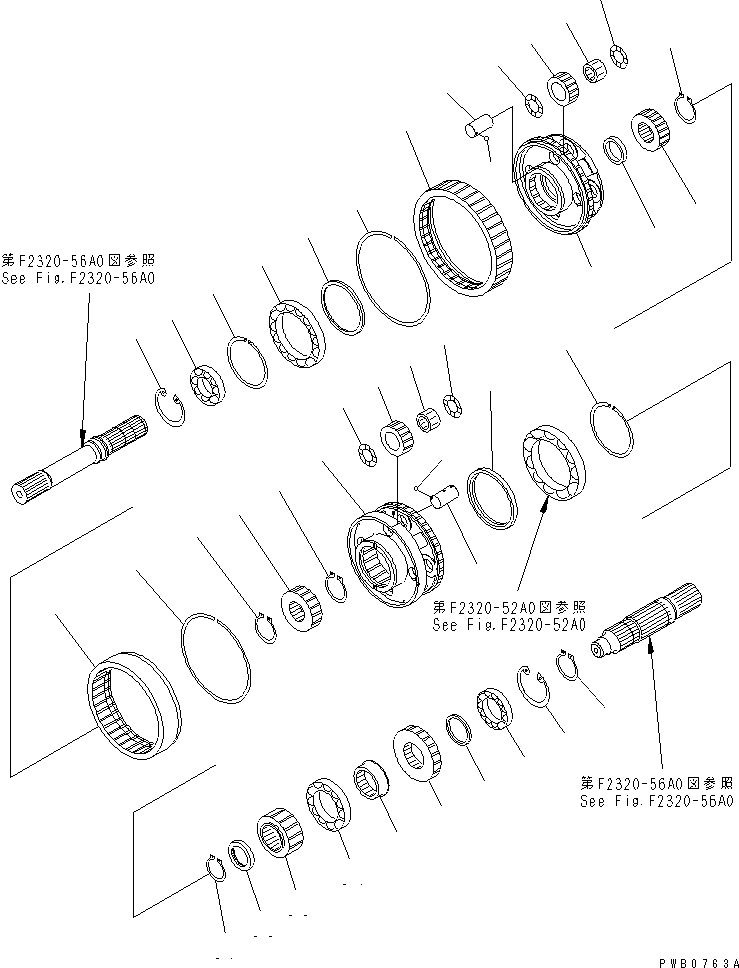 第F2320-56A0図参照
See Fig.F2320-56A0

第F2320-52A0図参照
See Fig.F2320-52A0

第F2320-56A0図参照
See Fig.F2320-56A0

PWB0763A