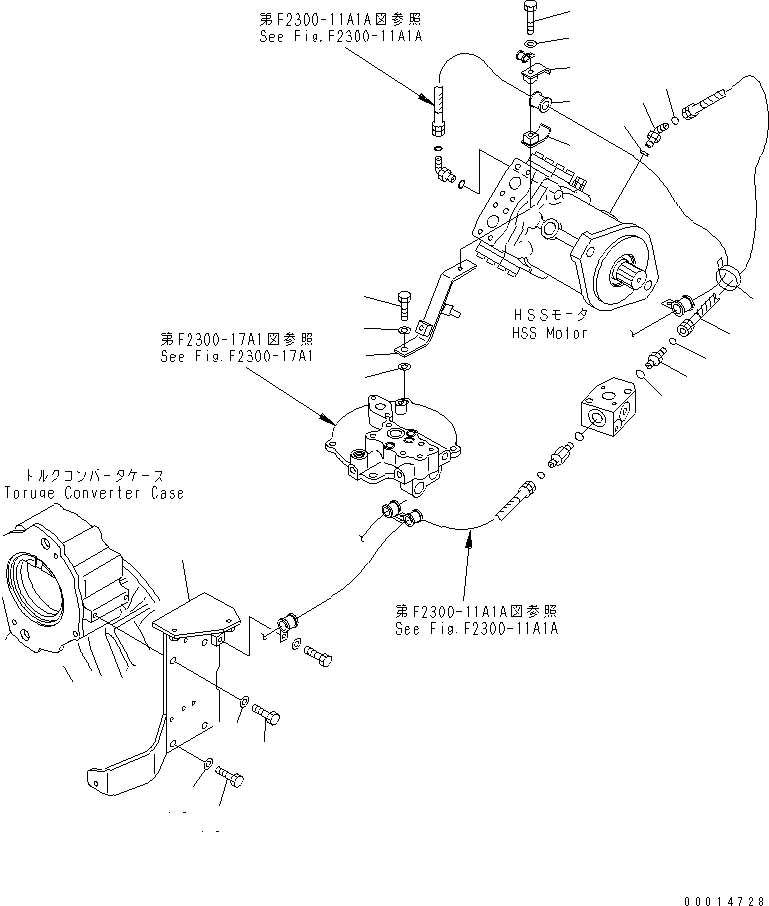 第F2300-11A1A図参照
See Fig.F2300-11A1A

HSSモータ
HSS Motor

第F2300-17A1図参照
See Fig.F2300-17A1

トルクコンバータケース
Torque Converter Case

第F2300-11A1A図参照
See Fig.F2300-11A1A

00014728