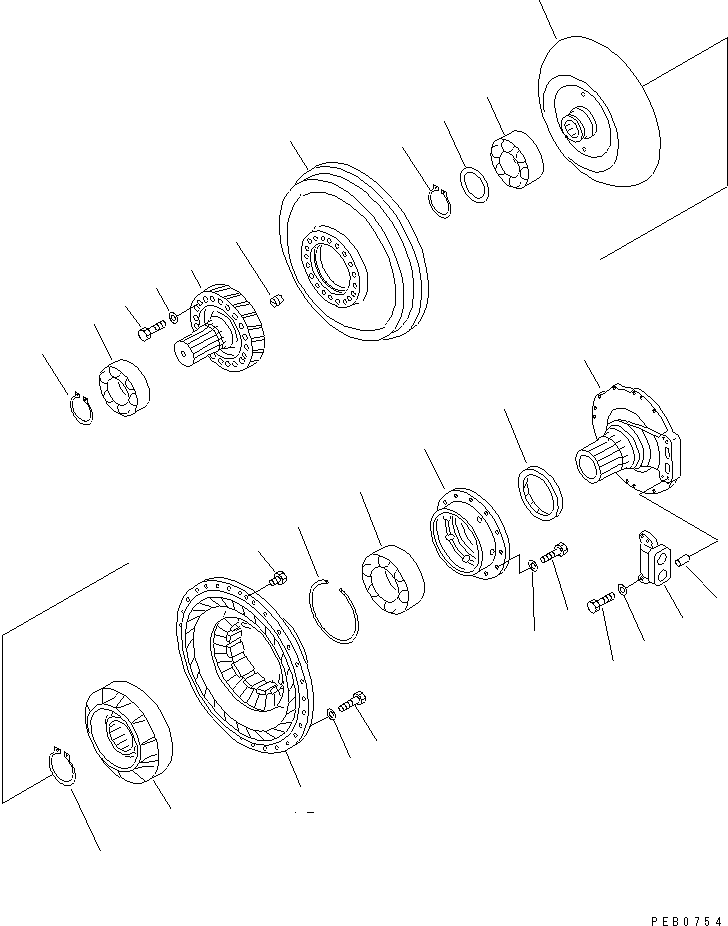 PEB0754