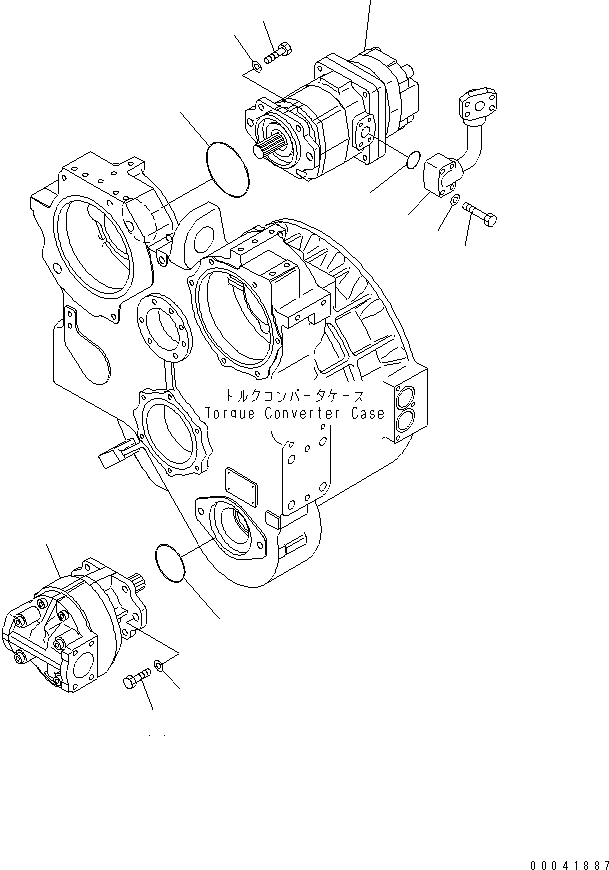 トルクコンバータケース
Torque Converter Case

00041887