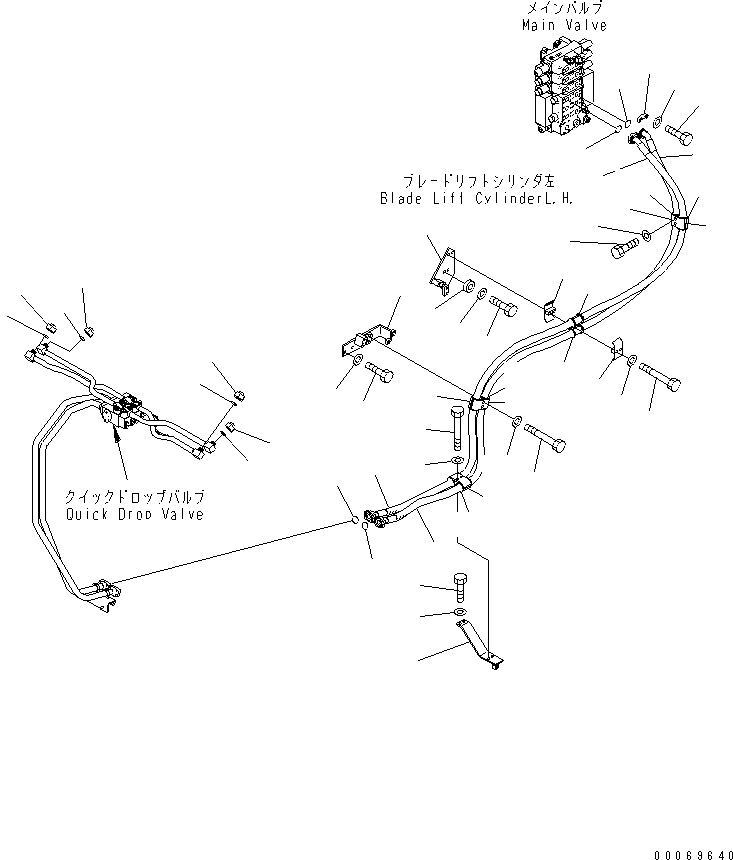 メインバルブ
Main Valve

ブレードリフトシリンダ左
Blade Lift CylinderL.H.

クイックドロップバルブ
Quick Drop Valve

00069640