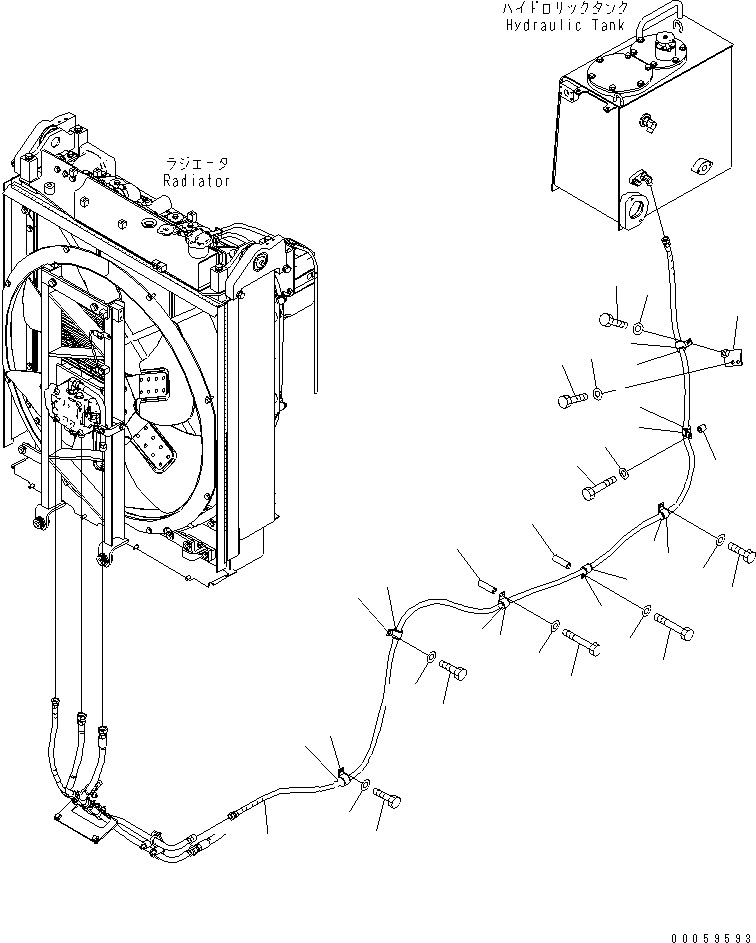 ハイドロリックタンク
Hydraulic Tank

ラジエータ
Radiator

00059593