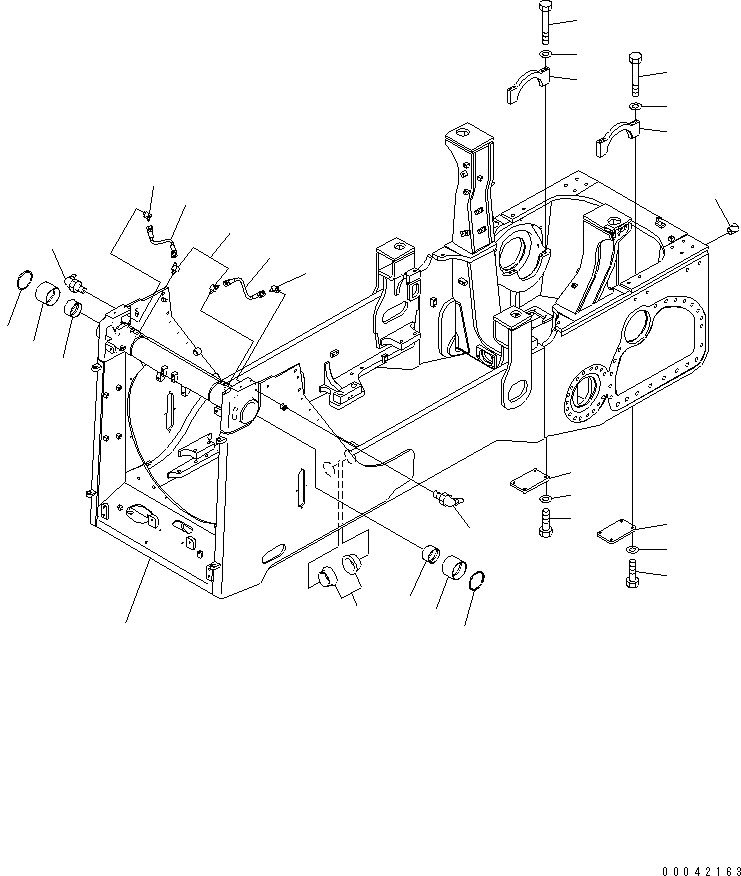 00042163