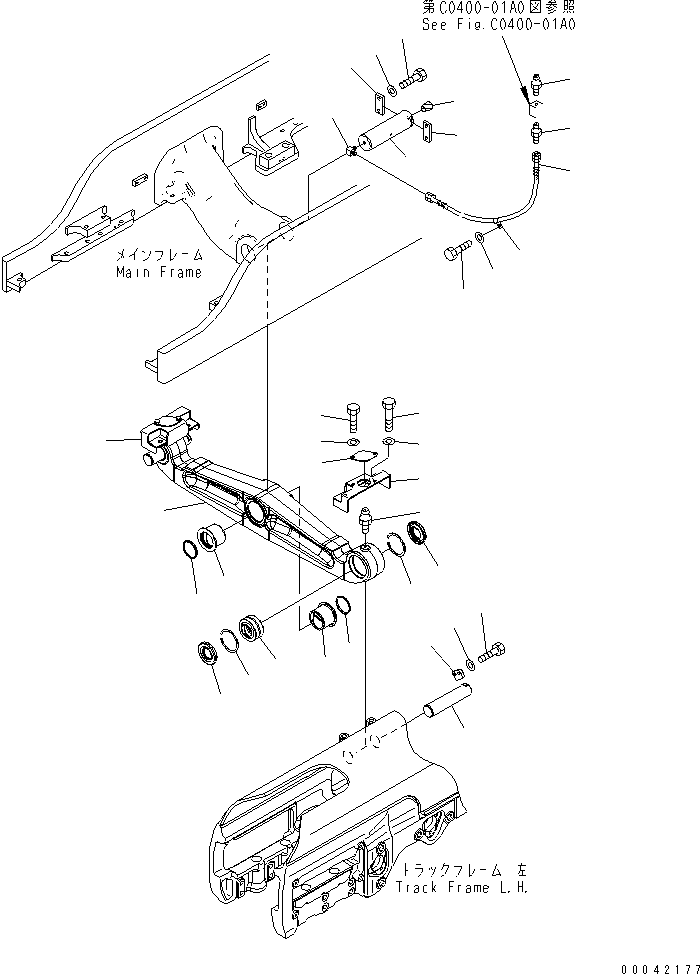 第C0400-01A0図参照
See Fig.C0400-01A0

メインフレーム
Main Frame

トラックフレーム 左
Track Frame L.H.

00042177