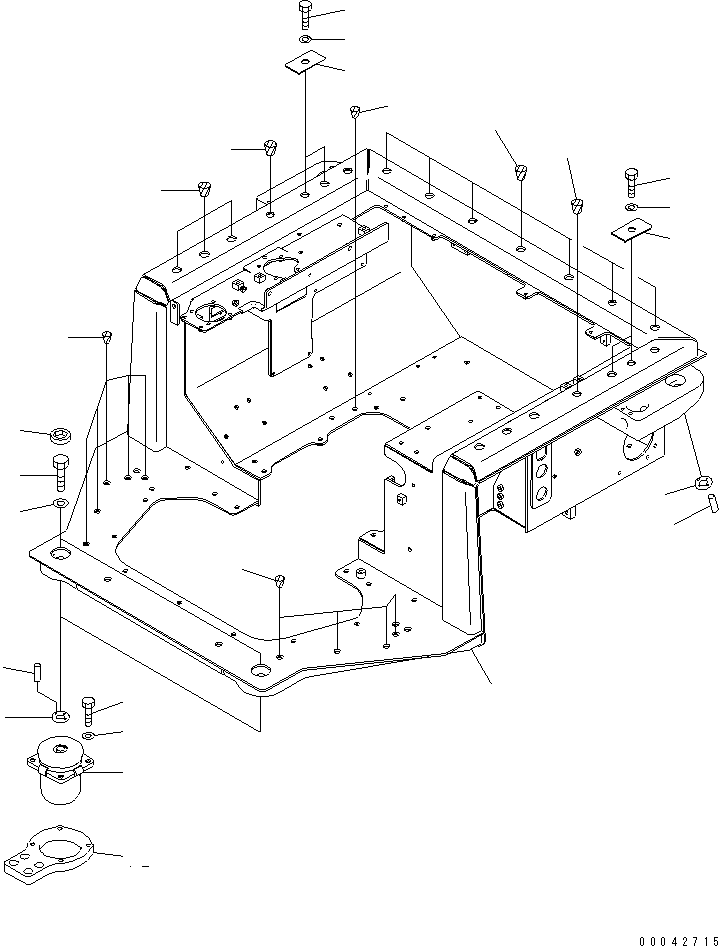 00042715