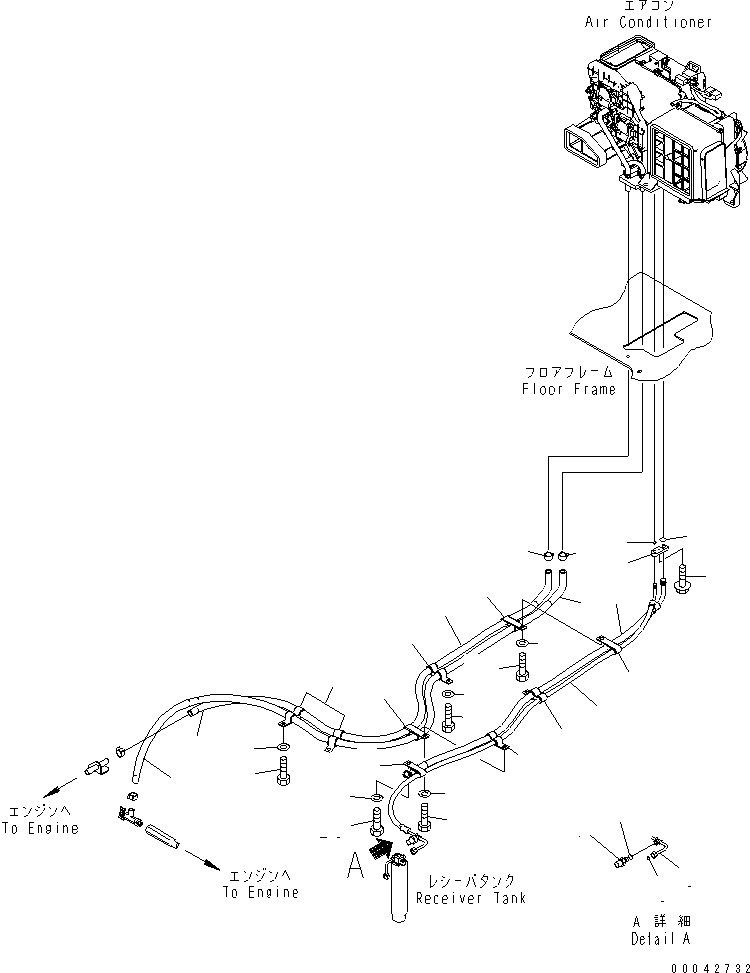 エアコン
Air Conditioner

フロアフレーム
Floor Frame

エンジンへ
To Engine

エンジンへ
To Engine

A

レシーバタンク
Receiver Tank

A 詳細
Detail A

00042732