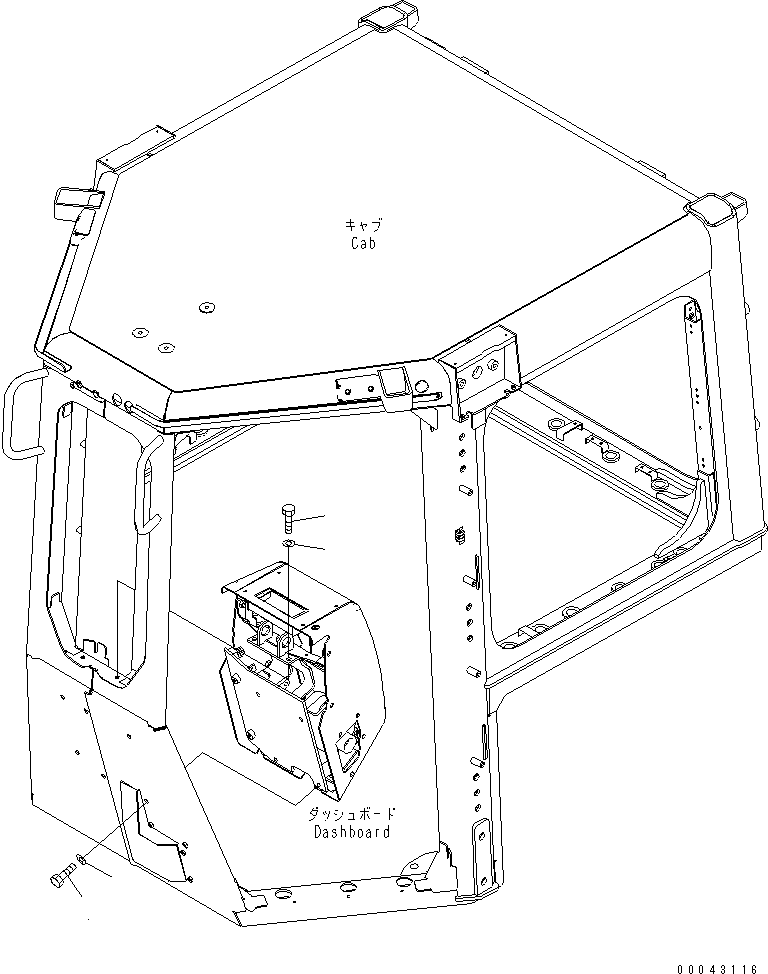 キャブ
Cab

ダッシュボード
Dashboard

00043116