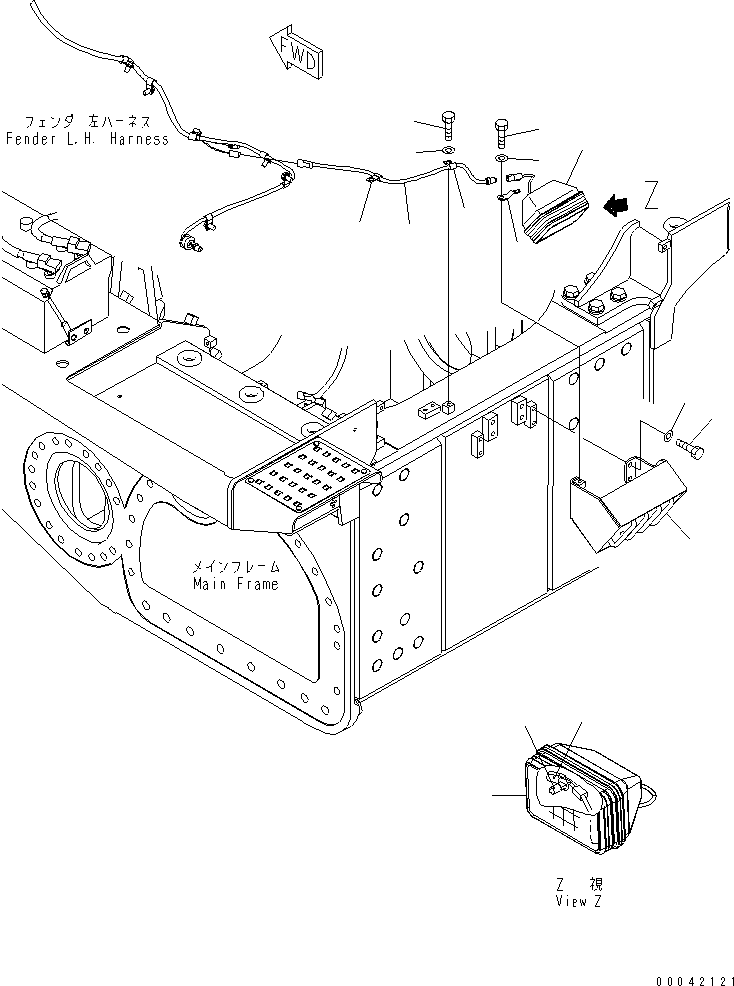 FWD

フェンダ 左ハーネス
Fender L.H. Harness

Z

メインフレーム
Main Frame

Z 視
View Z

00042121