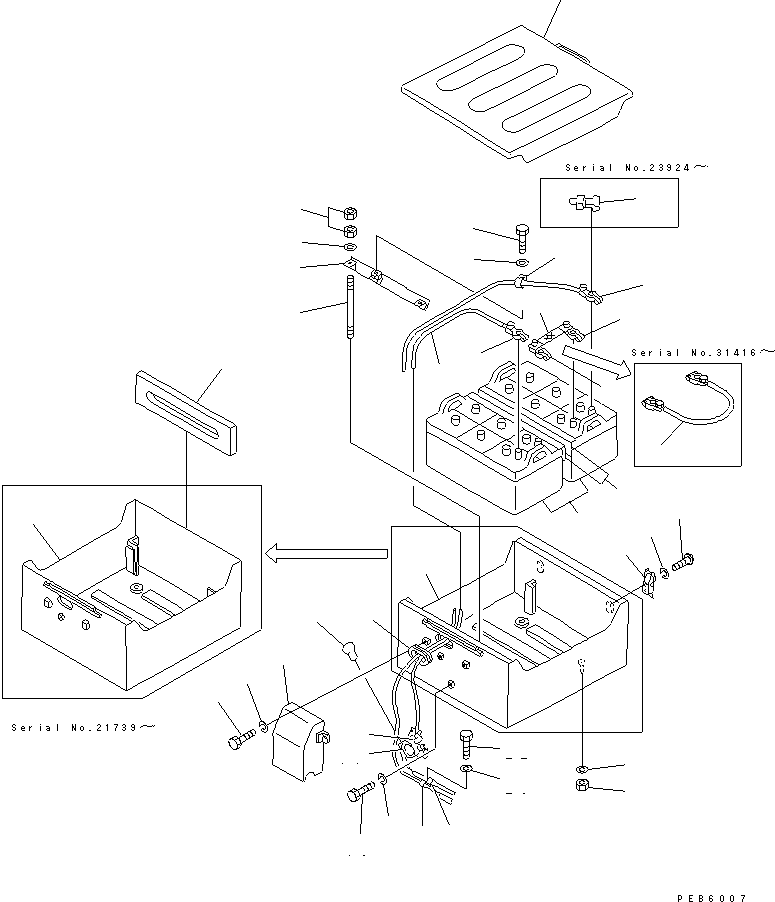 Serial No.23924～

Serial No.31416～

Serial No.21739～

PEB6007