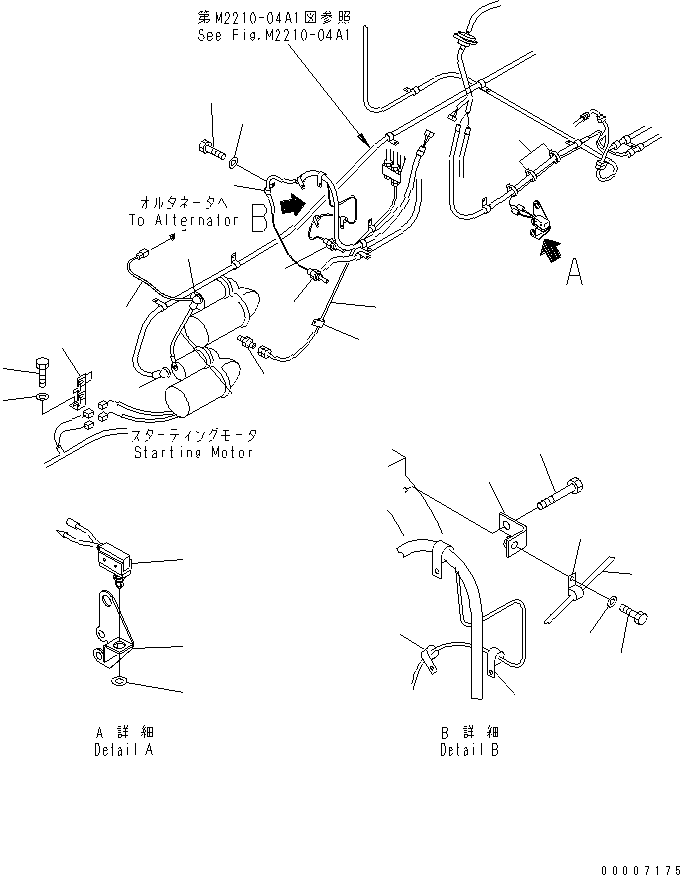 第M2210-04A1図参照
See Fig.M2210-04A1

オルタネータへ
To Alternator

B

A

スターティングモータ
Starting Motor

A 詳 細
Detail A

B 詳 細
Detail B

00007175