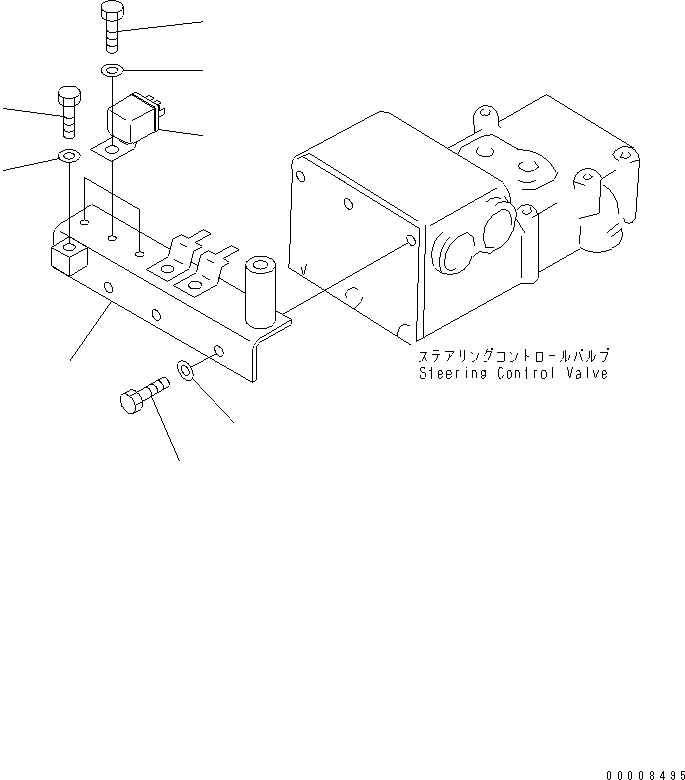 ステアリングコントロールバルブ
Steering Control Valve

00008495