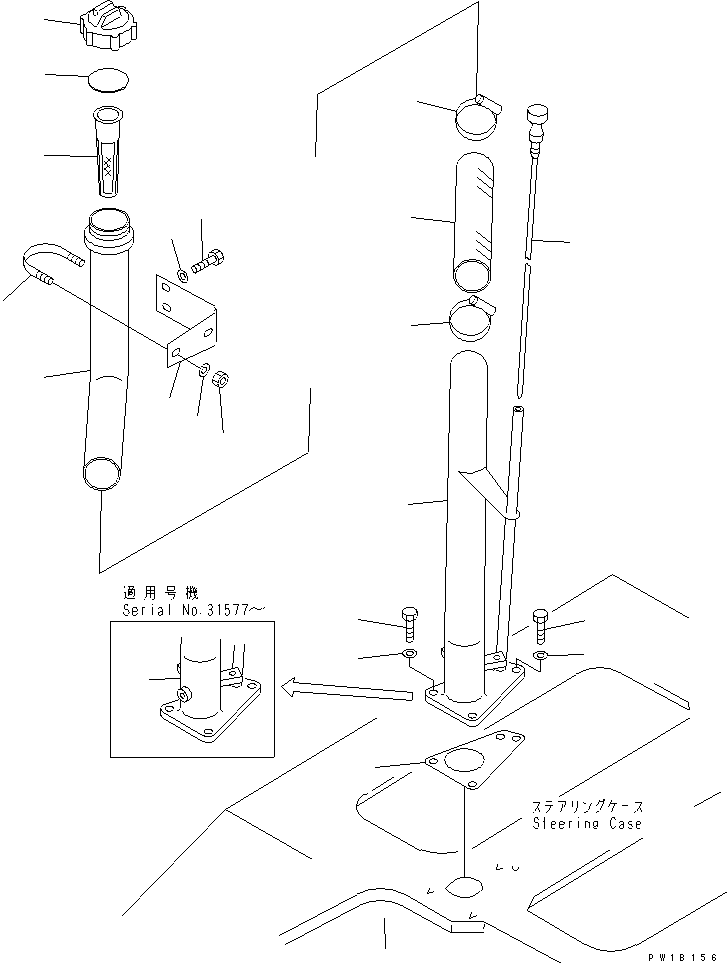 適用号機
Serial No.31577～

ステアリングケース
Steering Case

PW18156