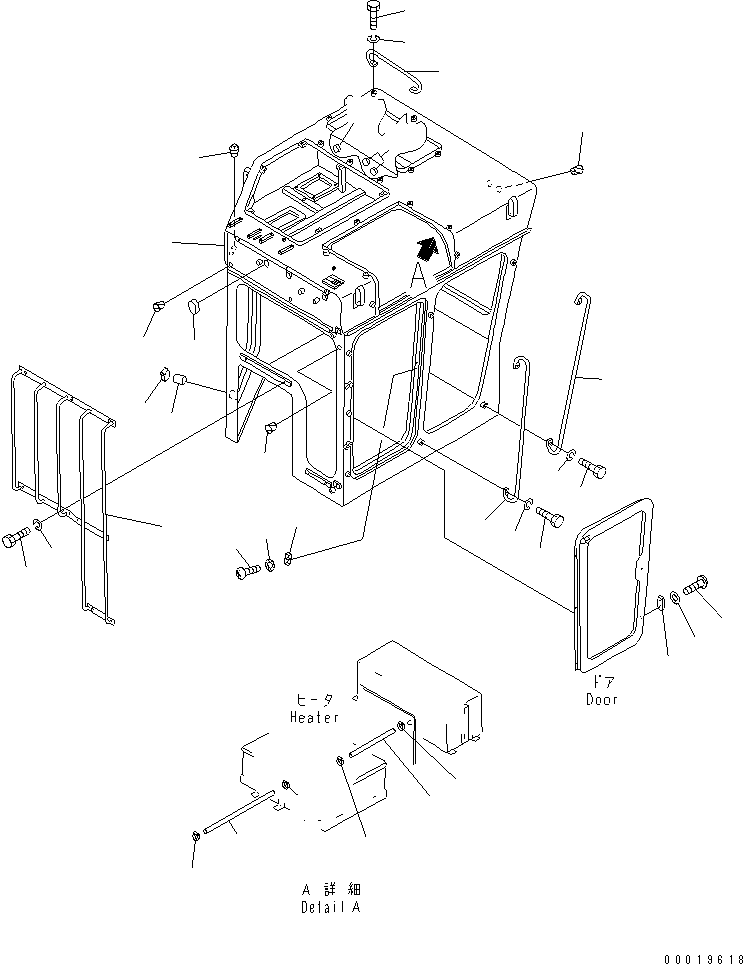 A

ドア
Door

ヒータ
Heater

A 詳細
Detail A

00019618