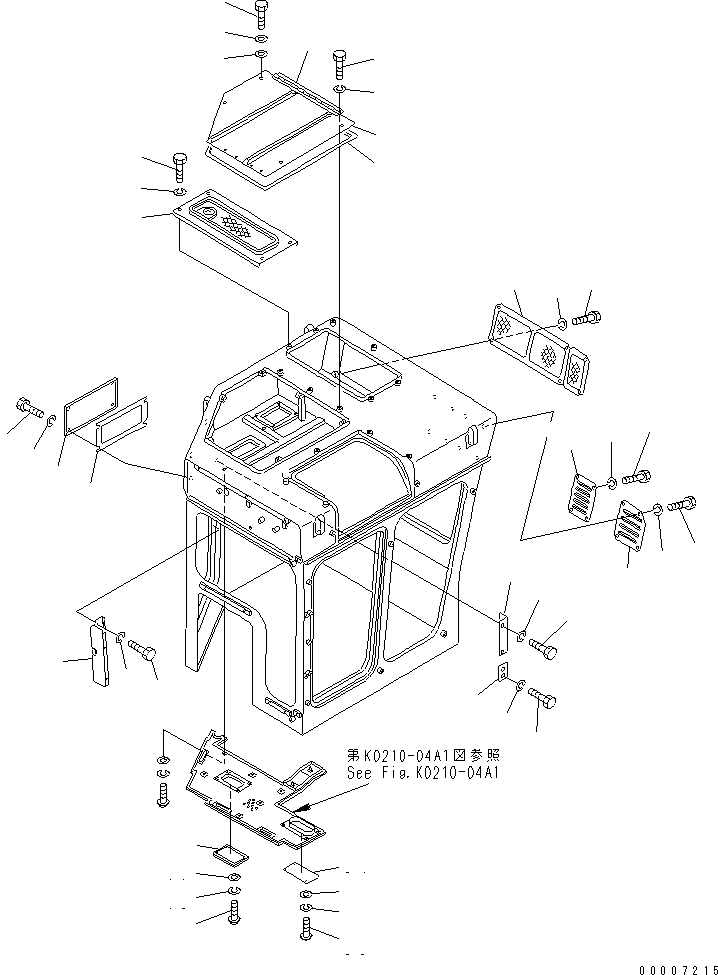 第K0210-04A1図参照
See Fig.K0210-04A1

00007215