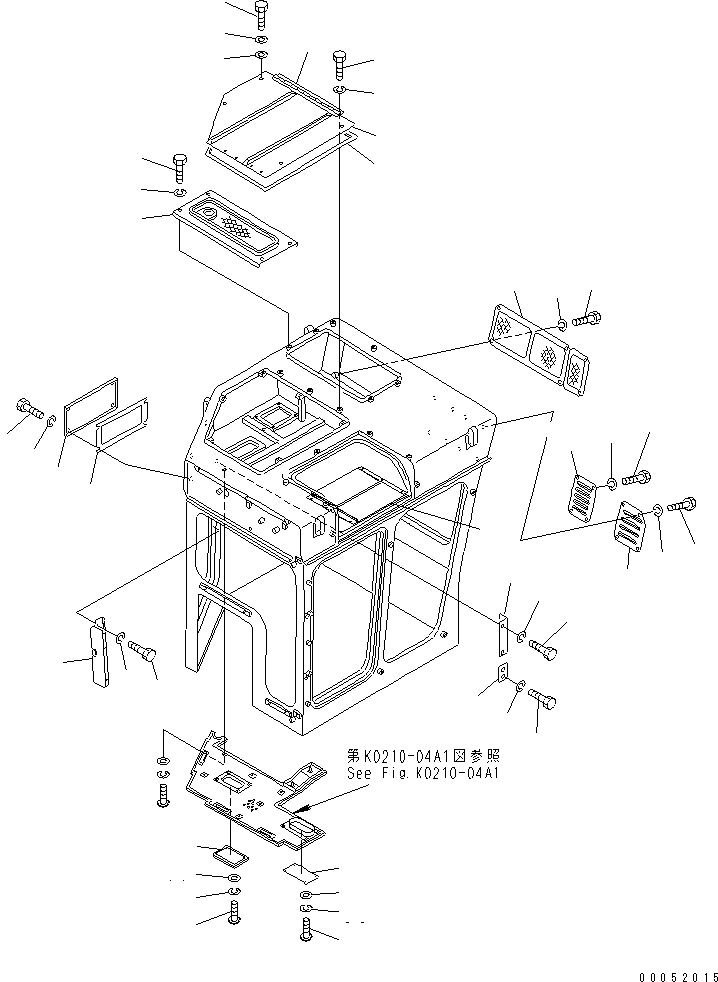 第K0210-04A1図参照
See Fig. K0210-04A1

00052015