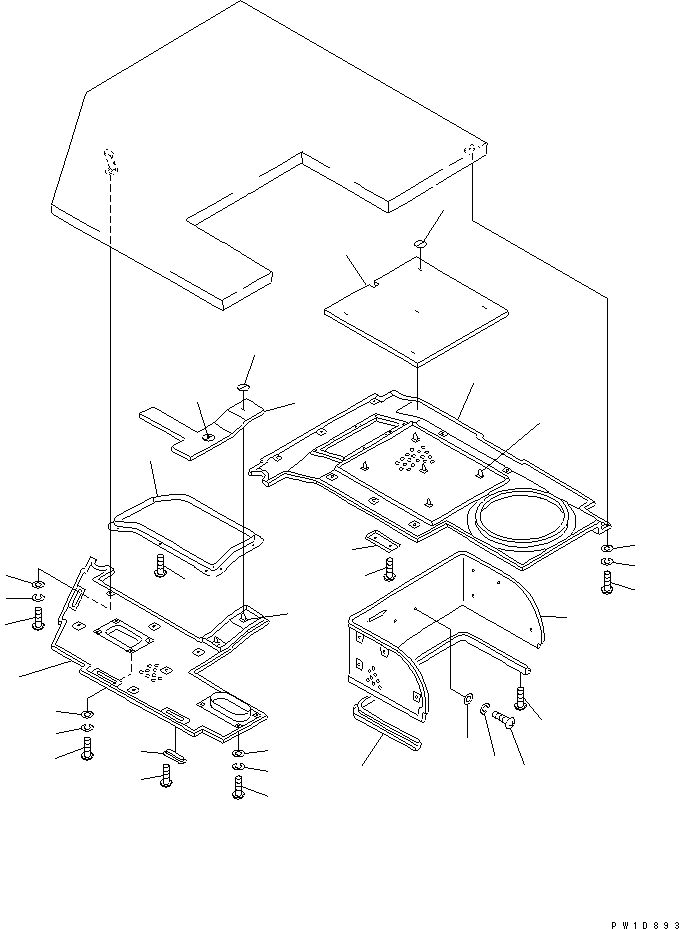 PW1D893