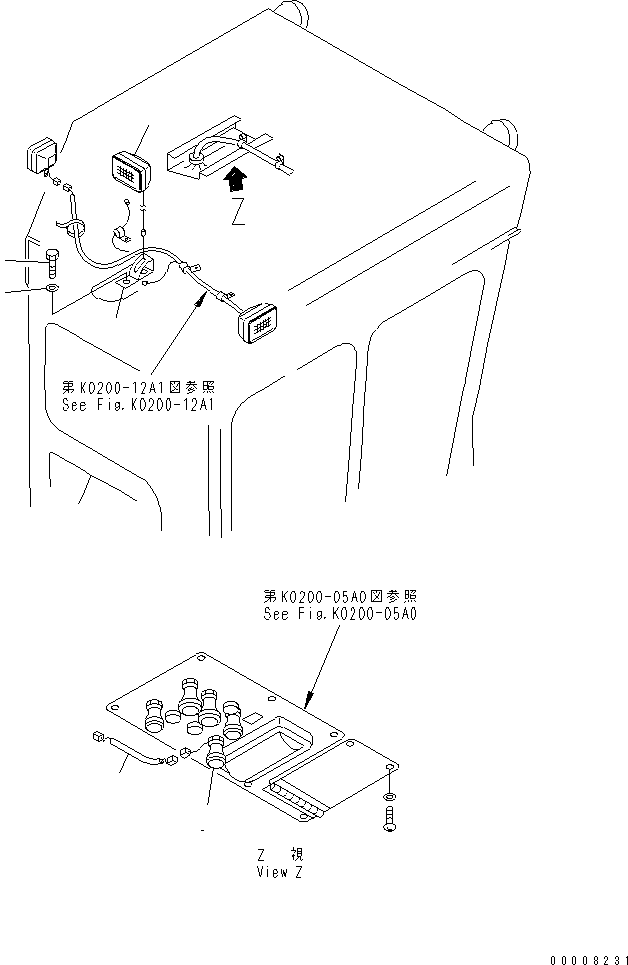 Z

第K0200-12A1図参照
See Fig.K0200-12A1

第K0200-05A0図参照
See Fig.K0200-05A0

Z 視
View Z

00008231