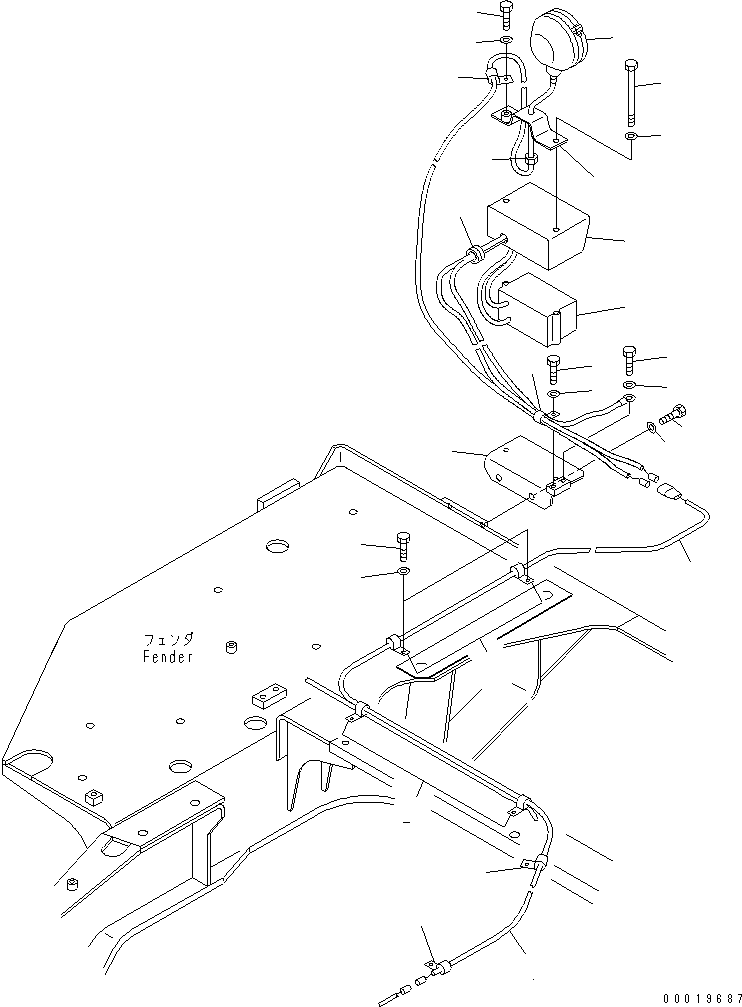 フェンダ
Fender

00019687