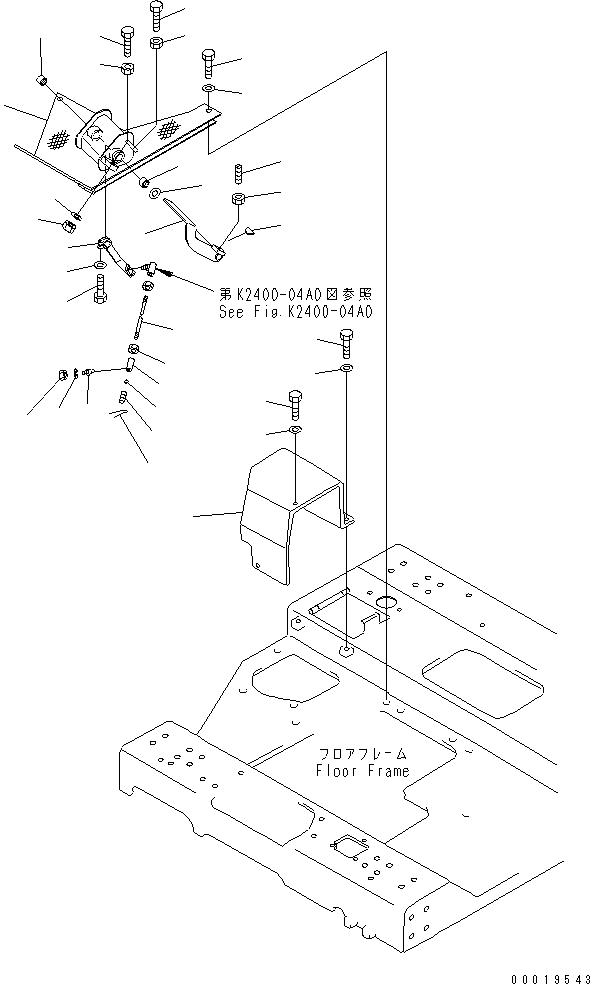 第K2400-04A0図参照
See Fig.K2400-04A0

フロアフレーム
Floor Frame

00019543