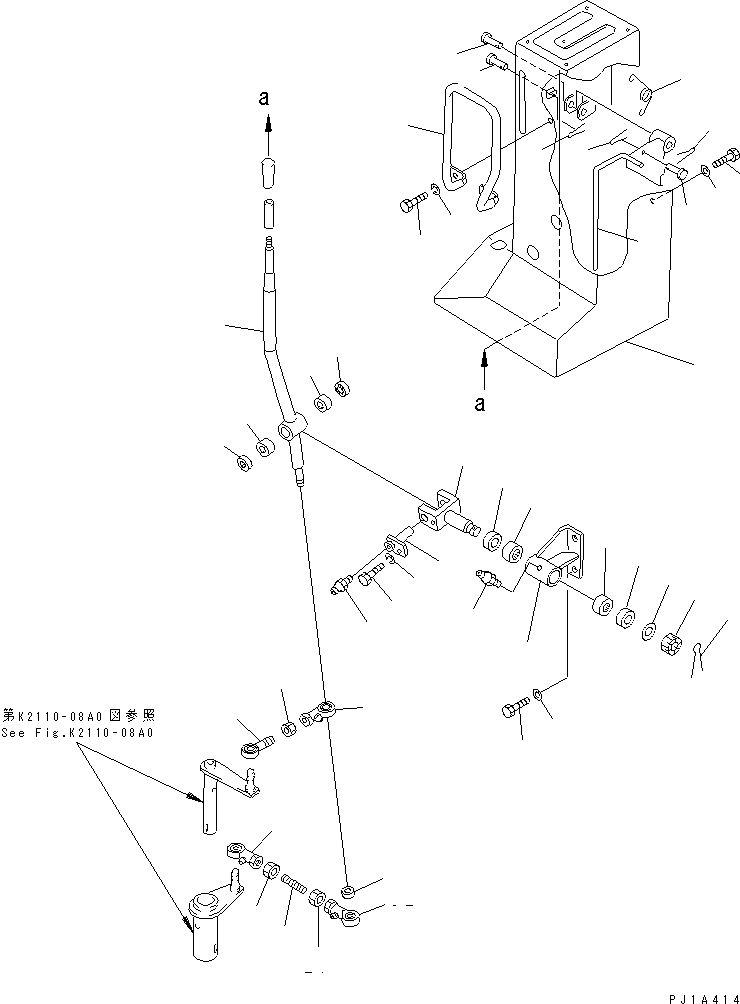 a

a

第K2110-08A0図参照
See Fig.K2110-08A0

PJ1A414