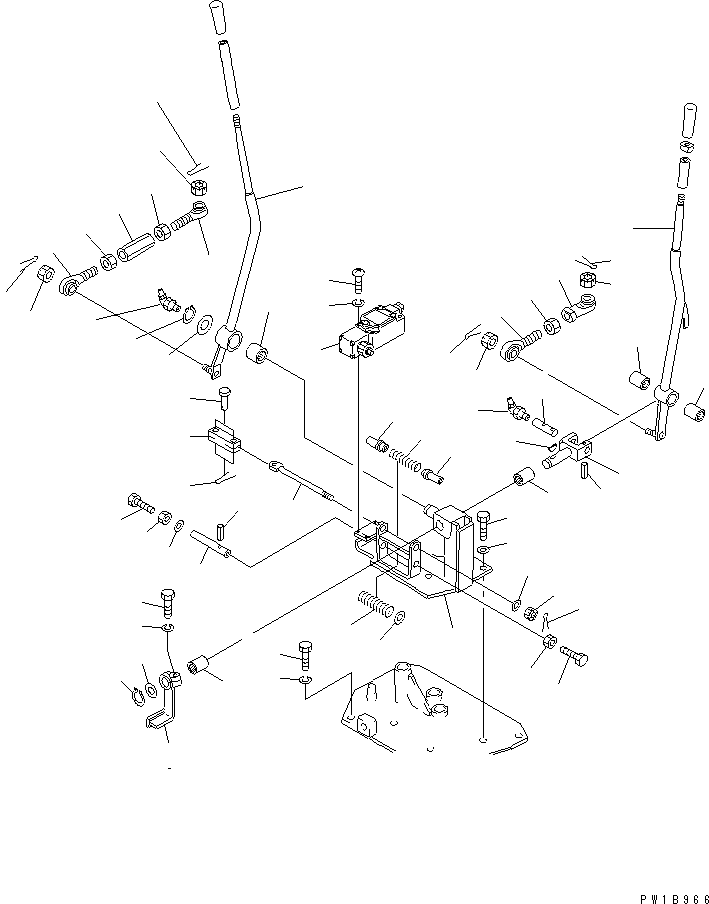 PW1B966