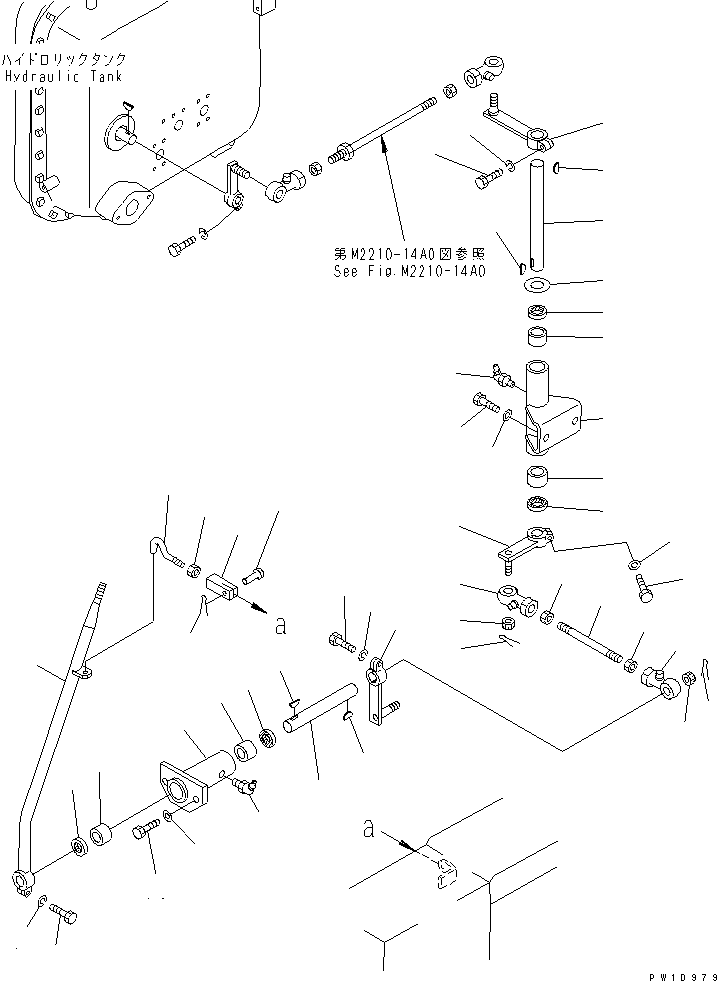 ハイドロリックタンク
Hydraulic Tank

第M2210-14A0図参照
See Fig.M2210-14A0

a

a

PW10979