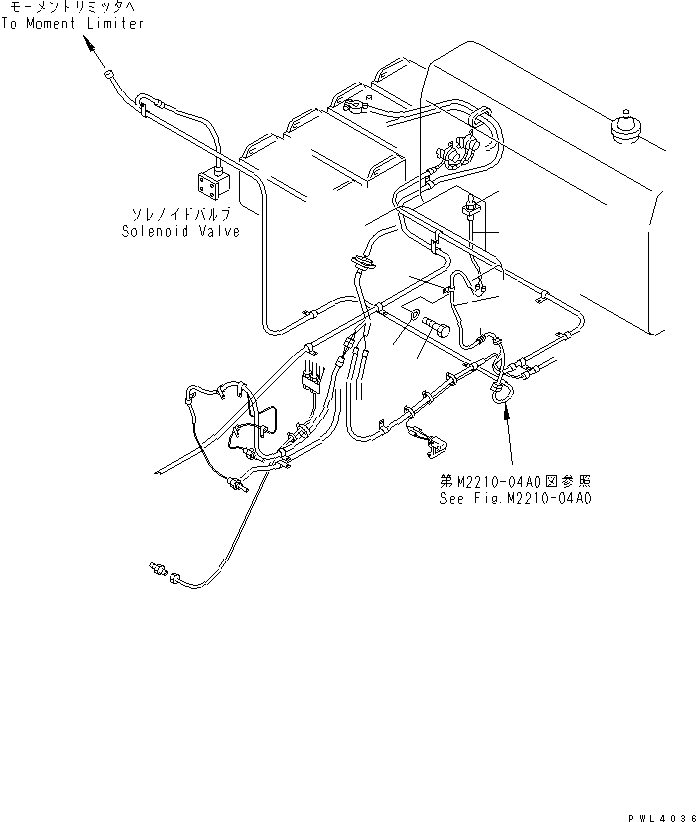 モーメントリミッタへ
To Moment Limiter

ソレノイドバルブ
Solenoid Valve

第M2210-04A0図参照
See Fig.M2210-04A0

PWL4036