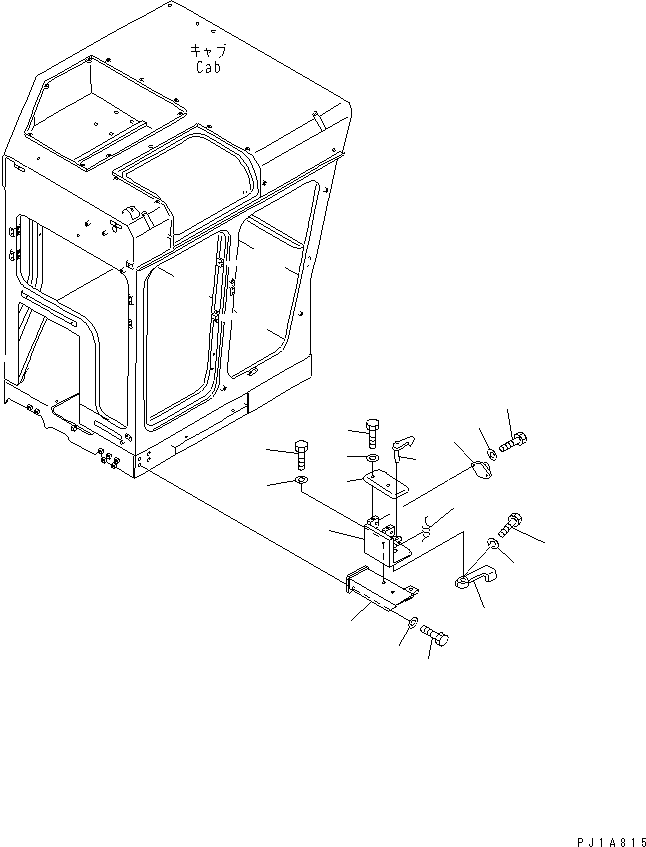 キャブ
Cab

PJ1A815