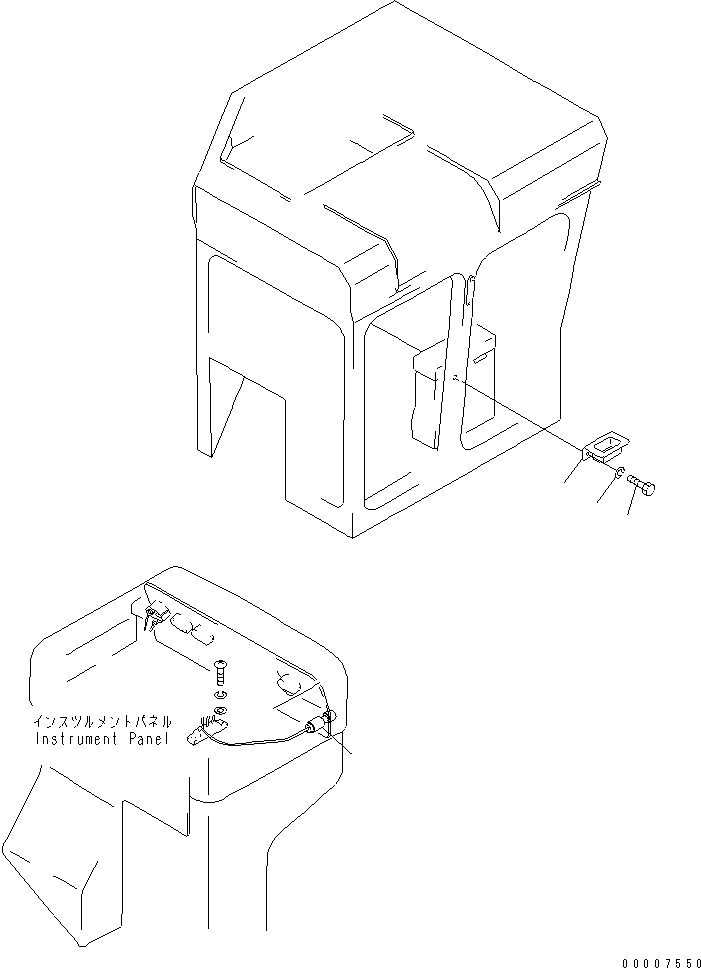 インスツルメントパネル
Instrument Panel

00007550