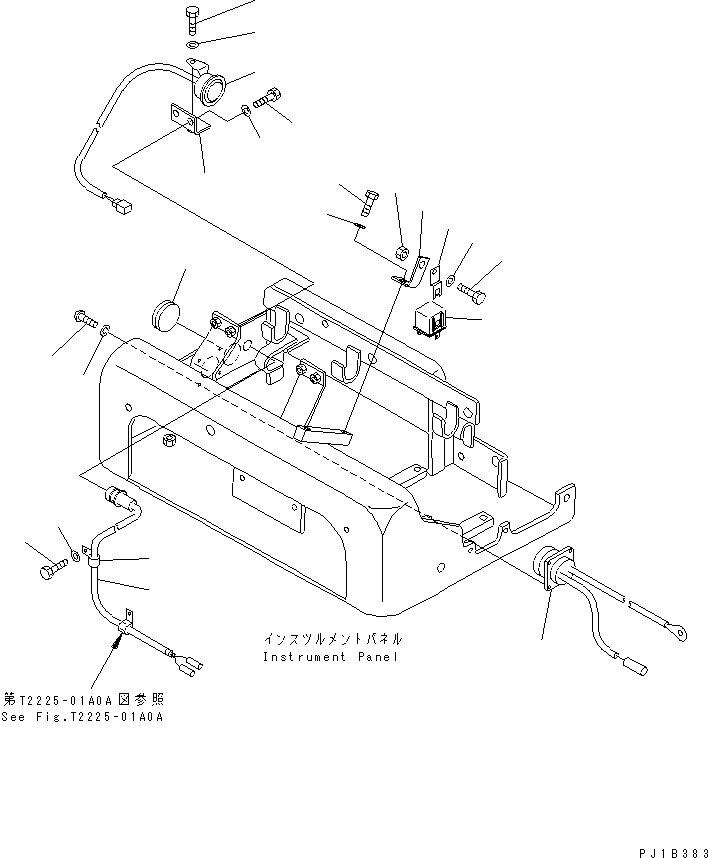 インスツルメントパネル
Instrument Panel

第T2225-01A0A図参照
See Fig.T2225-01A0A

PJ1B383