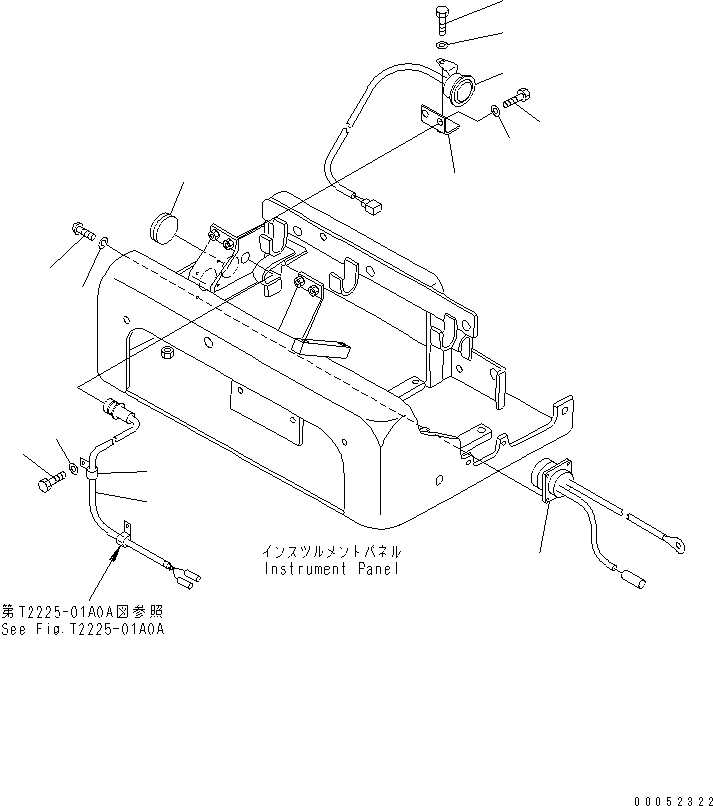 インスツルメントパネル
Instrument Panel

第T2225-01A0A図参照
See Fig.T2225-01A0A

00052322