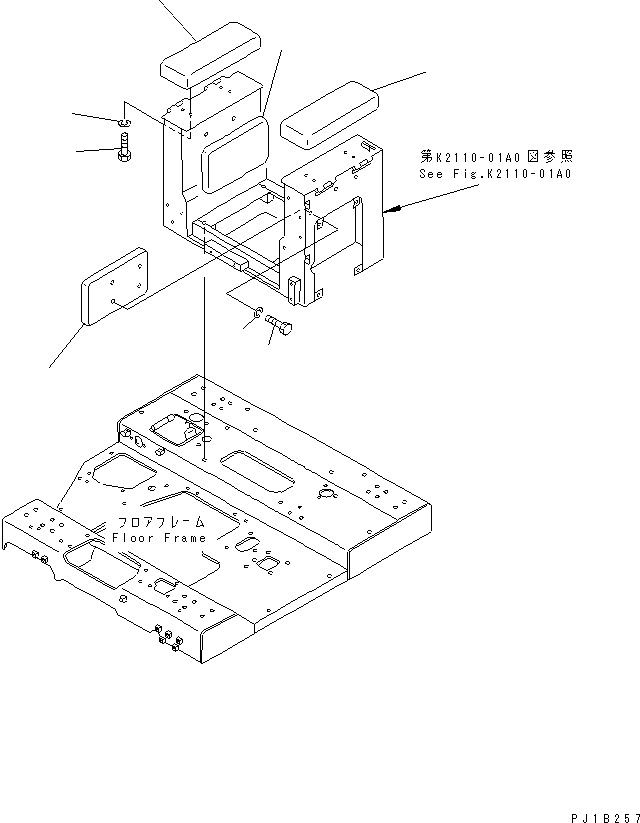 第K2110-01A0図参照
See Fig.K2110-01A0

フロアフレーム
Floor Frame

PJ1B257