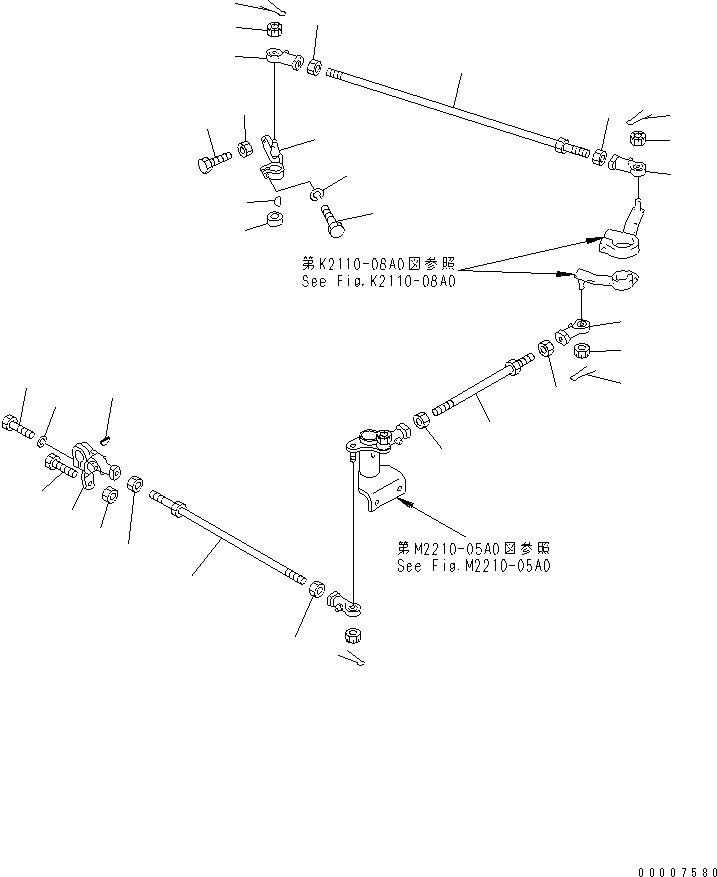 第K2110-08A0図参照
See Fig.K2110-08A0

第M2210-05A0図参照
See Fig.M2210-05A0

00007580