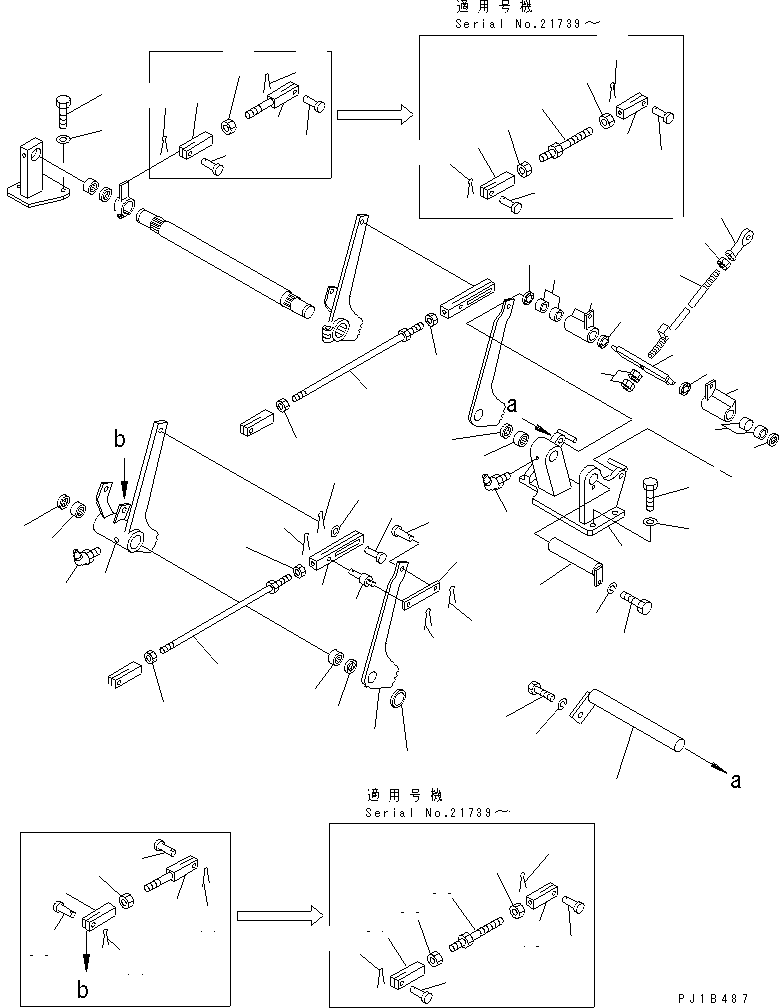 適用号機
Serial No.21739～

a

b

a

適用号機
Serial No.21739～

b

PJ1B487