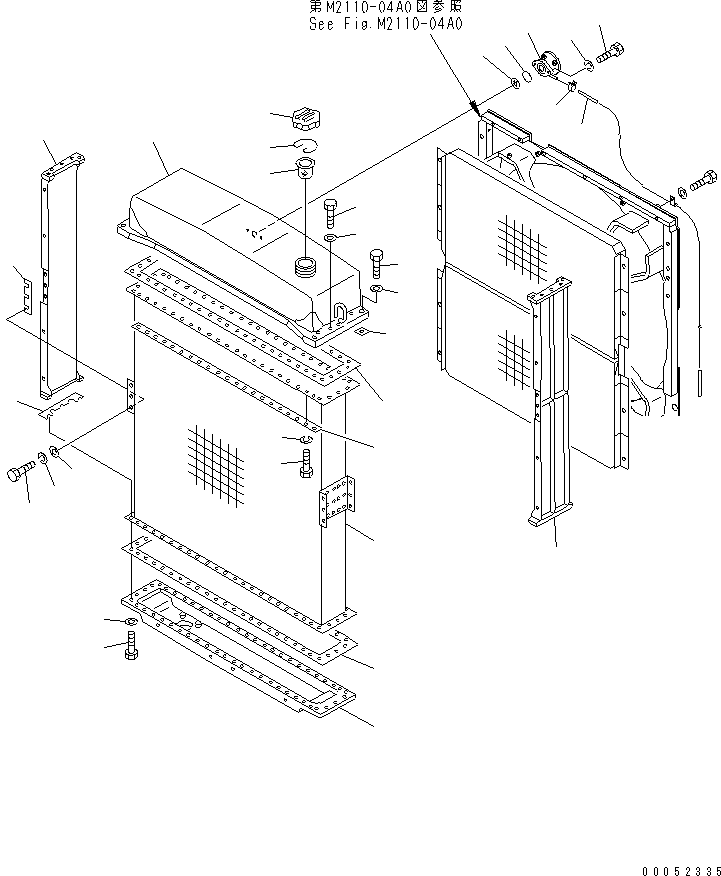 第M2110-04A0図参照
See Fig.M2110-04A0

00052335