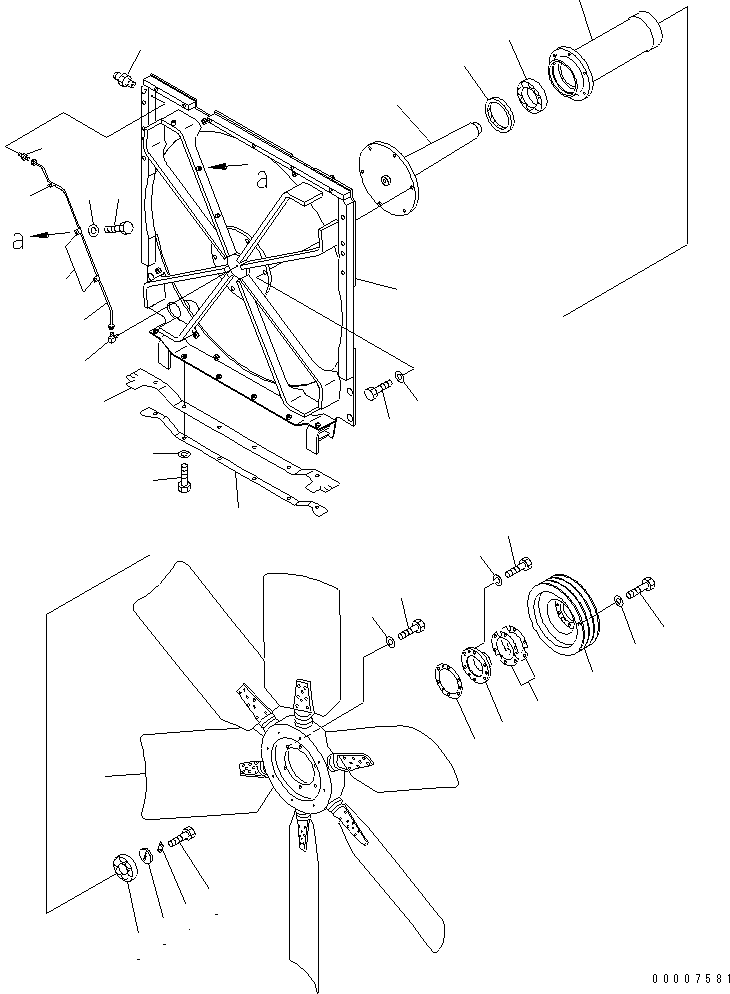 a

a

00007581