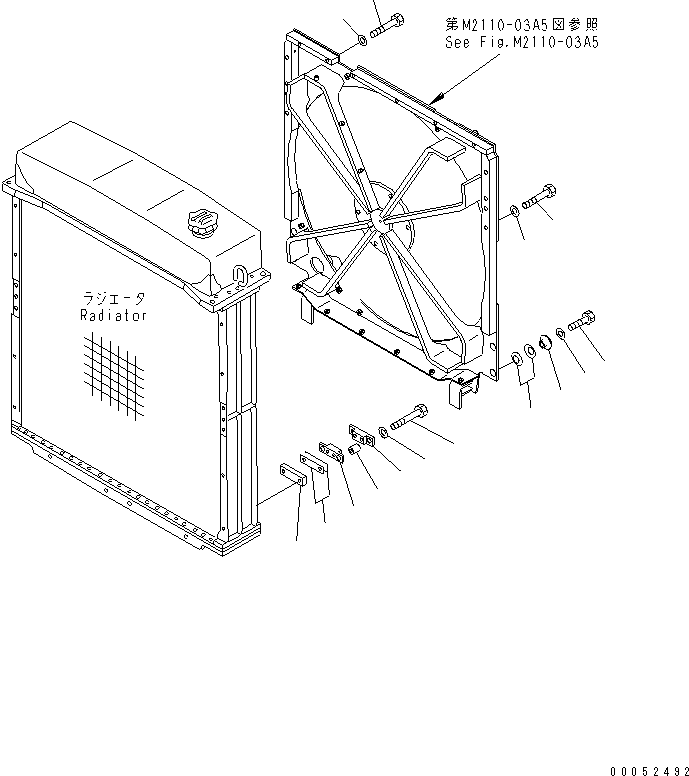 第M2110-03A5図参照
See Fig.M2110-03A5

ラジエータ
Radiator

00052492