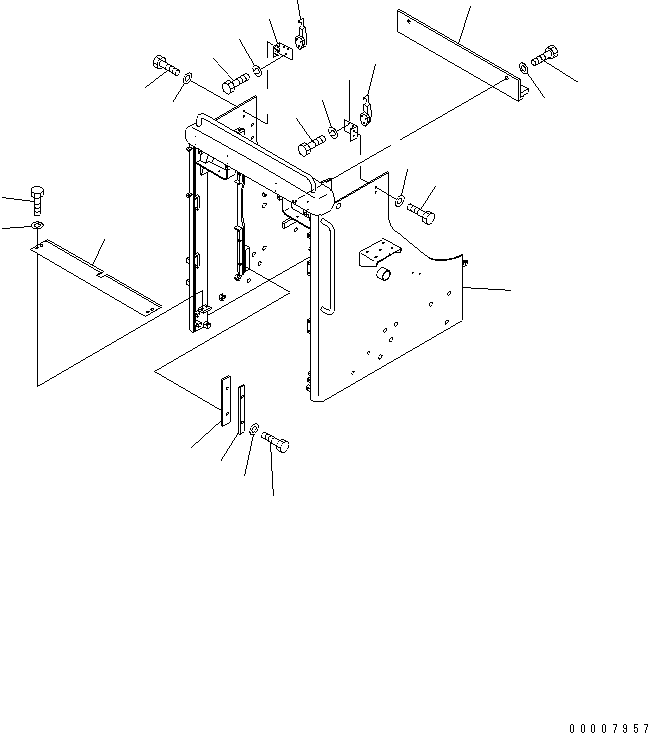 00007957