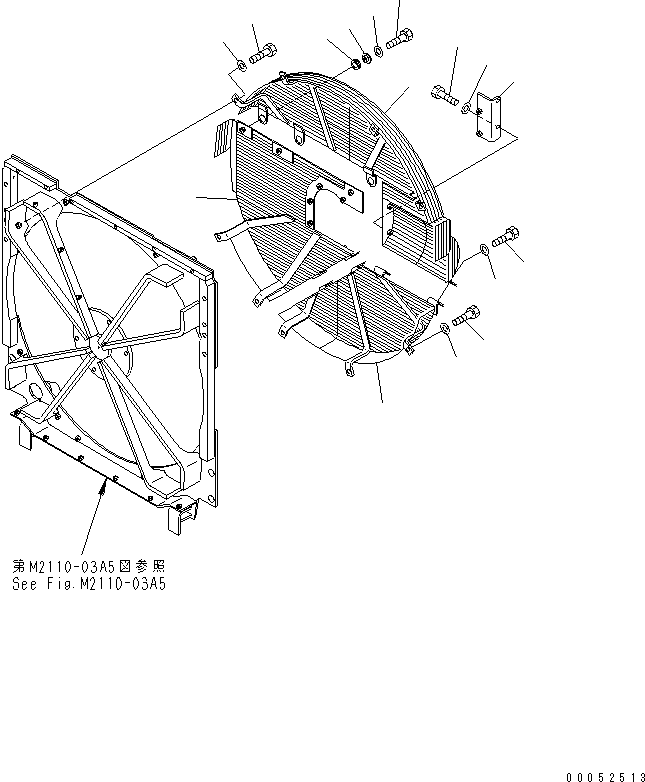 第M2110-03A5図参照
See Fig.M2110-03A5

00052513