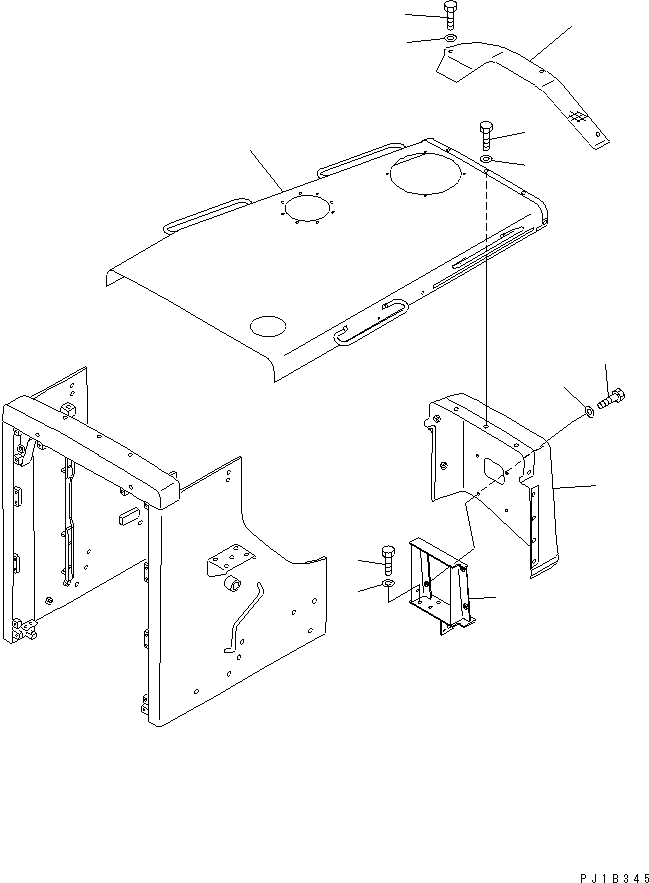 PJ1B345