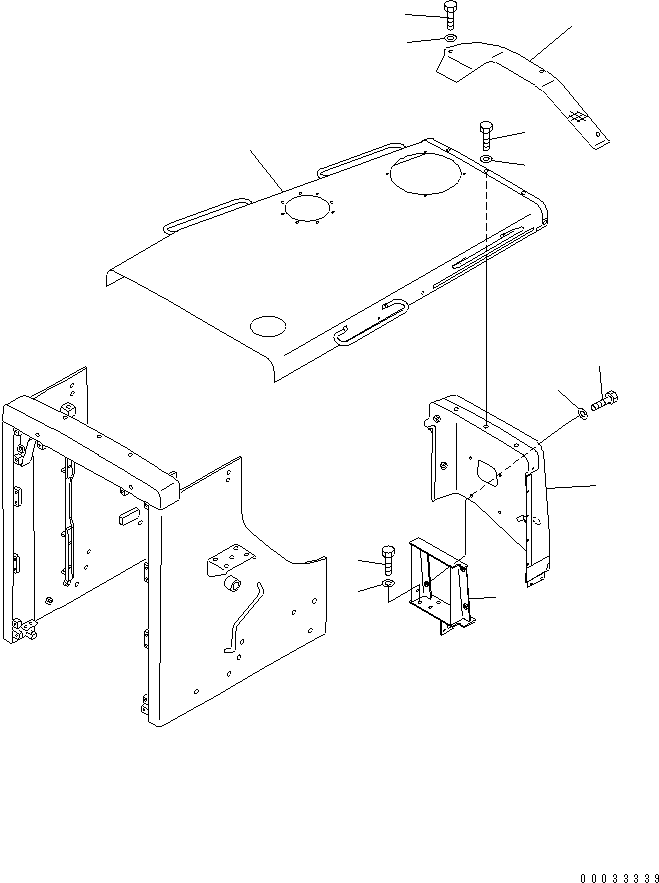 00033339