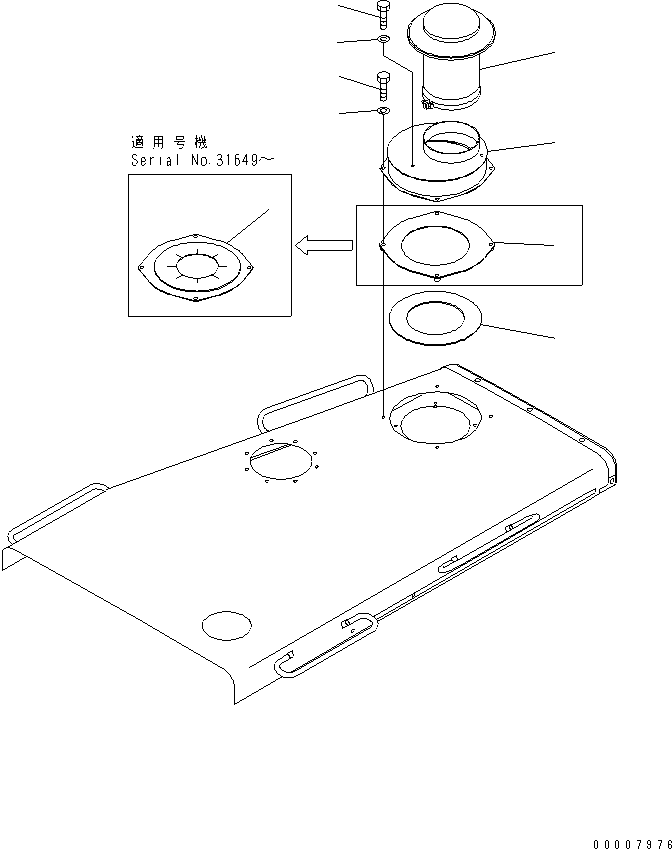 適用号機
Serial No.31649~

00007976