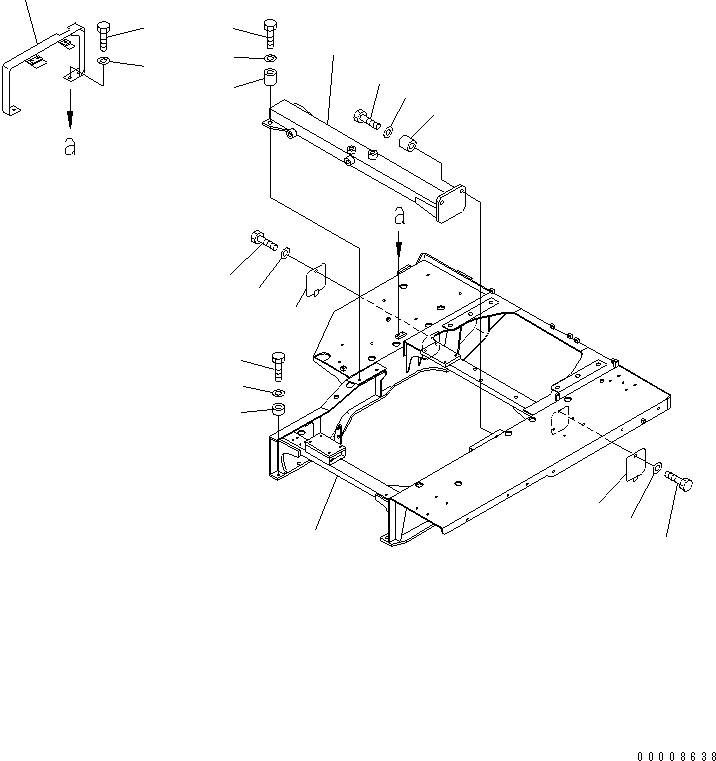 a

a

00008638