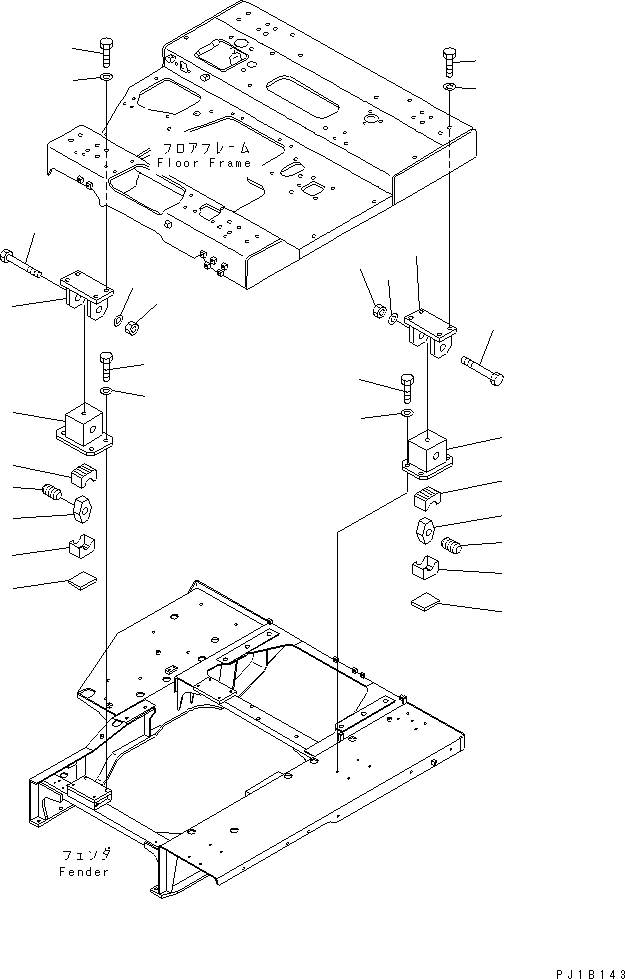 フロアフレーム
Floor Frame

フェンダ
Fender

PJ1B143